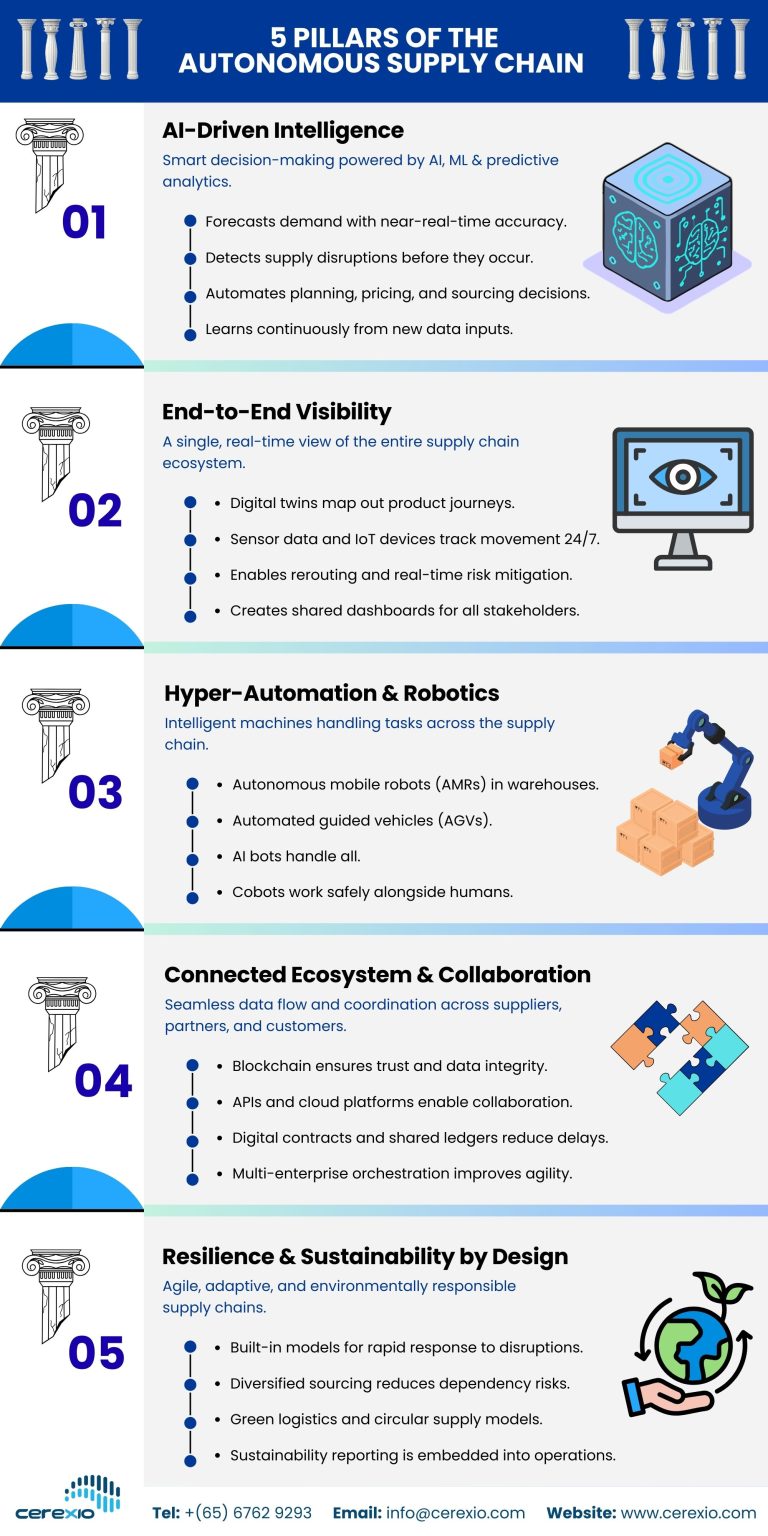 5 PILLARS OF THE AUTONOMOUS SUPPLY CHAIN

01

AI-Driven Intelligence

Smart decision-making powered by AI, ML & predictive analytics.

Forecasts demand with near-real-time accuracy.

Detects supply disruptions before they occur.

Automates planning, pricing, and sourcing decisions.

Learns continuously from new data inputs.

02

End-to-End Visibility

A single, real-time view of the entire supply chain ecosystem.

• Digital twins map out product journeys.

• Sensor data and IoT devices track movement 24/7.

• Enables rerouting and real-time risk mitigation.

• Creates shared dashboards for all stakeholders.

03

Hyper-Automation & Robotics

Intelligent machines handling tasks across the supply chain.

• Autonomous mobile robots (AMRs) in warehouses.

• Automated guided vehicles (AGVs).

• AI bots handle all.

• Cobots work safely alongside humans.

04

Connected Ecosystem & Collaboration

Seamless data flow and coordination across suppliers, partners, and customers.

• Blockchain ensures trust and data integrity.

• APIs and cloud platforms enable collaboration.

• Digital contracts and shared ledgers reduce delays.

• Multi-enterprise orchestration improves agility.

05

Resilience & Sustainability by Design

Agile, adaptive, and environmentally responsible supply chains.

• Built-in models for rapid response to disruptions.

• Diversified sourcing reduces dependency risks.

• Green logistics and circular supply models.

• Sustainability reporting is embedded into operations.

cerexio

Tel: +(65) 6762 9293 Email: info@cerexio.com Website: www.cerexio.com